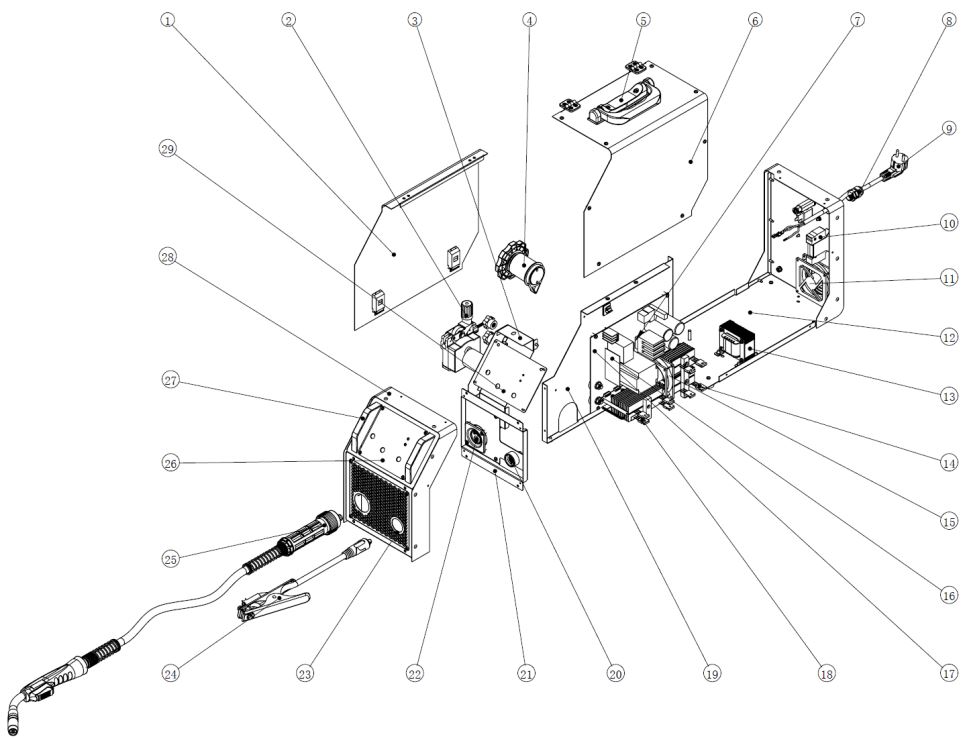 1
2
3
4
5
6
7
8
9
10
11
12
13
14
15
16
17
18
19
20
21
22
23
24
25
26
27
28
29