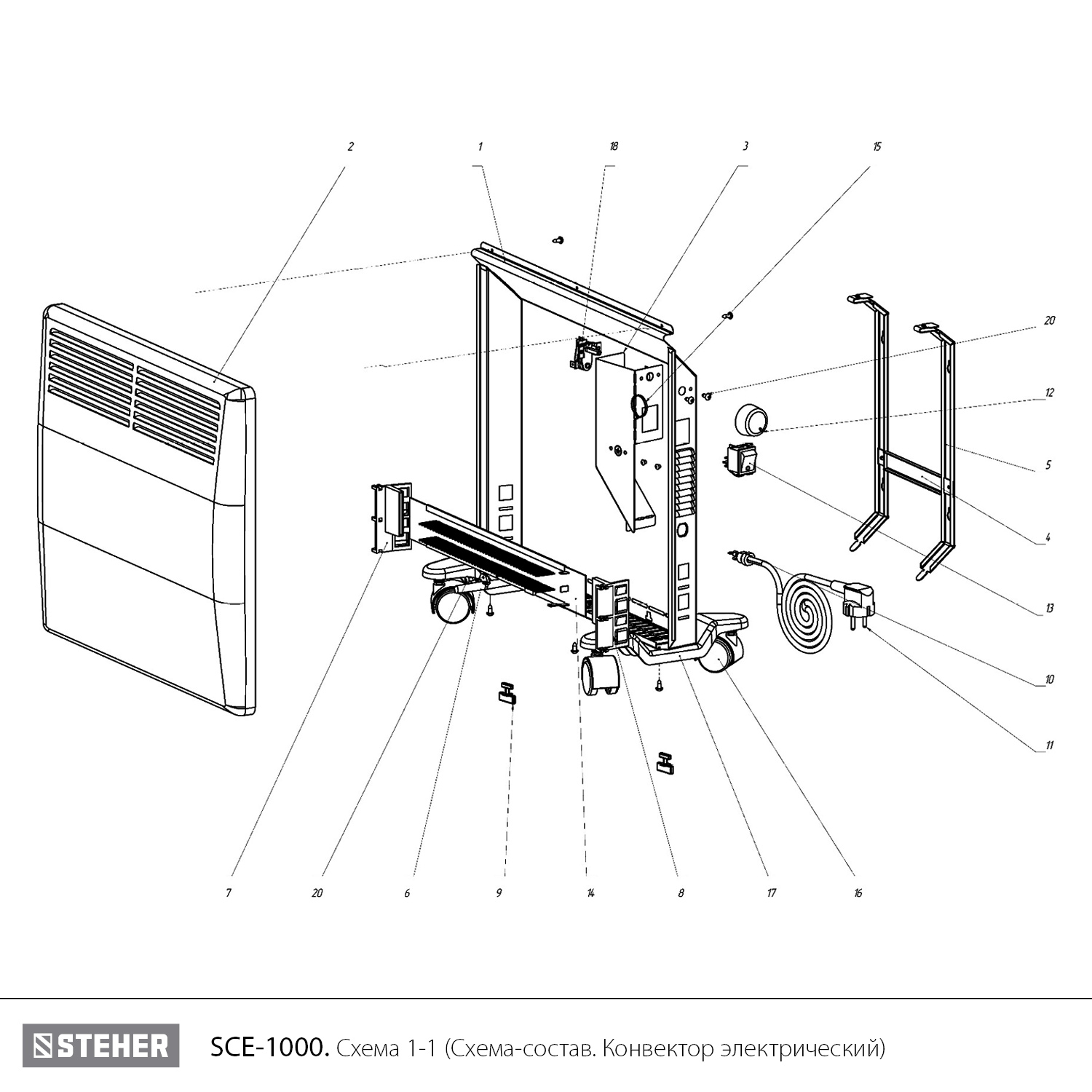 2
1
18
3
15
20
12
5
4
13
10
11
7
20
6
9
14
8
17
16

STEHER

SCE-1000. Схема 1-1 (Схема-состав. Конвектор электрический)