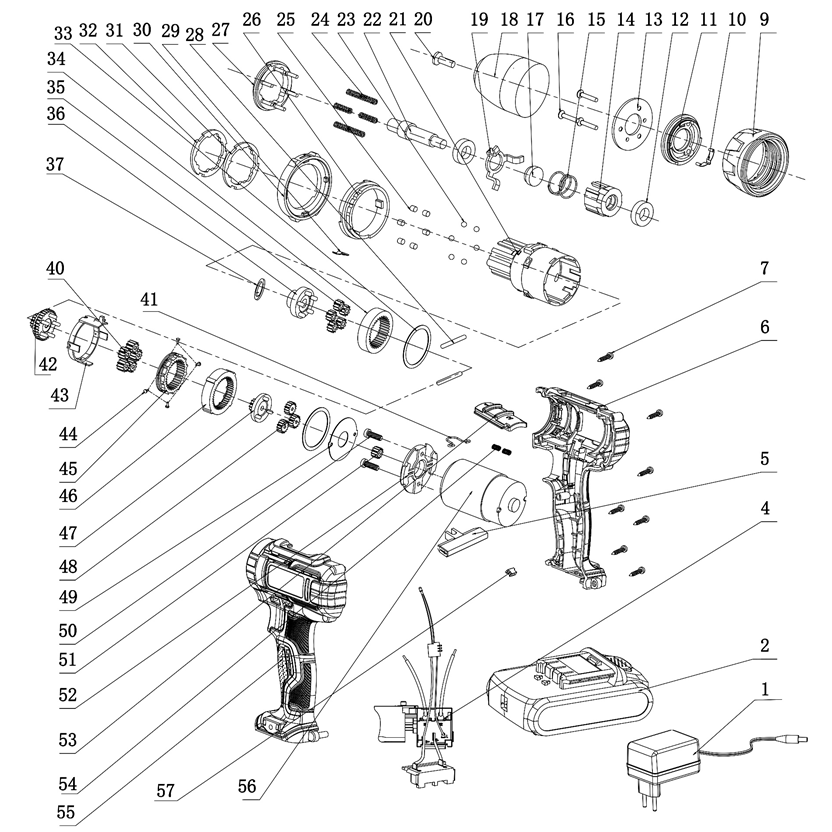 33 32 31 30 29 28 27 26 25 24 23 22 21 20 19 18 17 16 15 14 13 12 11 10 9

34

35

36

37

40

41

42

43

44

45

46

47

48

49

50

51

52

53

54

55

57

56

7

6

5

4

2

1